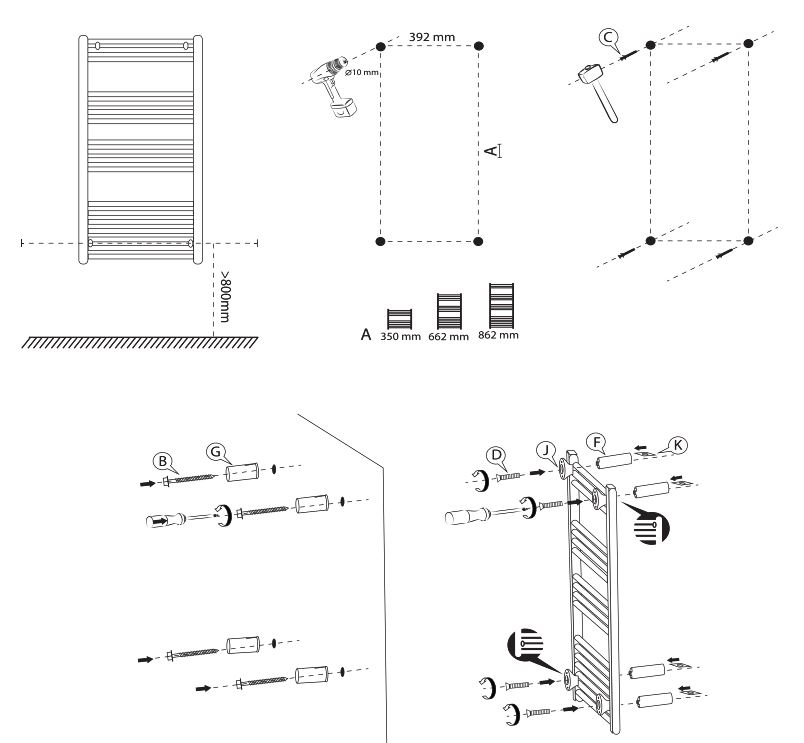 >800mm

392 mm

Ø10 mm

A

A 350 mm 662 mm 862 mm

C

B G

D J F K