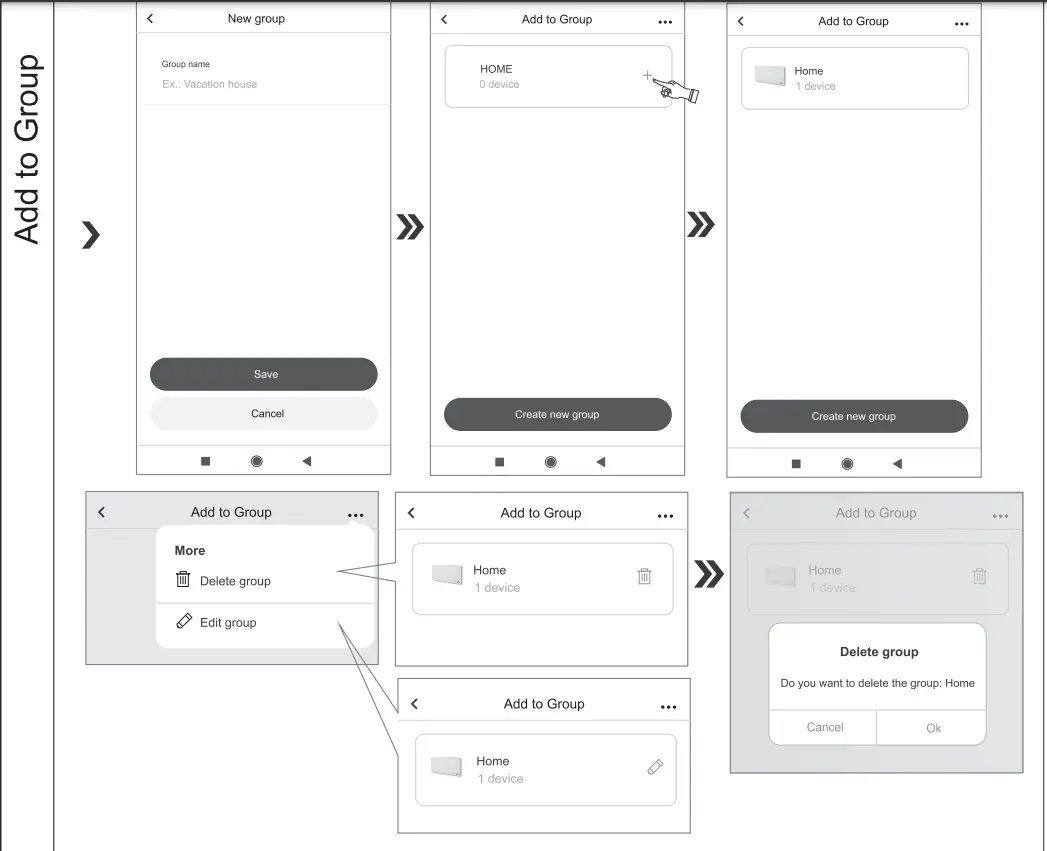 Add to Group

New group

Group name

Ex.: Vacation house

Save

Cancel

Add to Group

HOME
0 device

Create new group

Add to Group

Home
1 device

Create new group

Add to Group

More

Delete group

Edit group

Add to Group

Home
1 device

Add to Group

Home
1 device

Add to Group

Home
1 device

Delete group

Do you want to delete the group: Home

Cancel

Ok