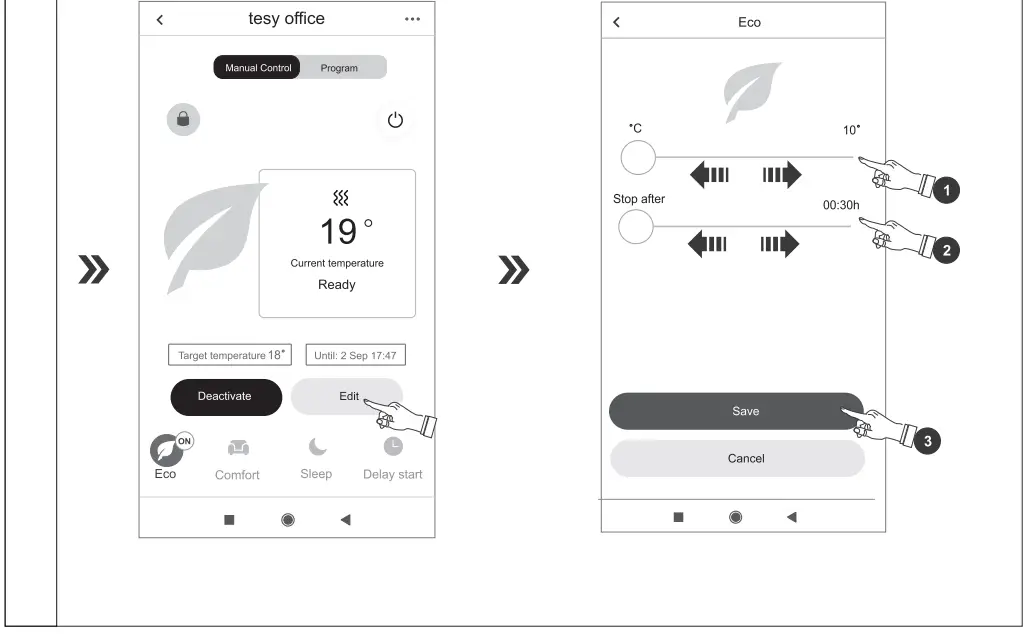 tesy office

Manual Control Program

19 °

Current temperature

Ready

Target temperature 18°

Until: 2 Sep 17:47

Deactivate

Edit

ON

Eco Comfort Sleep Delay start

Eco

°C

10°

1

Stop after

00:30h

2

Save

3

Cancel