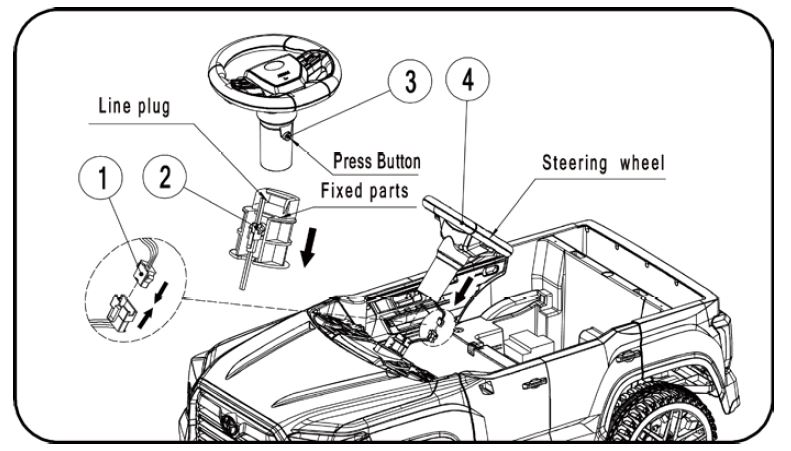 Line plug

3

4

Press Button

Steering wheel

1

2

Fixed parts