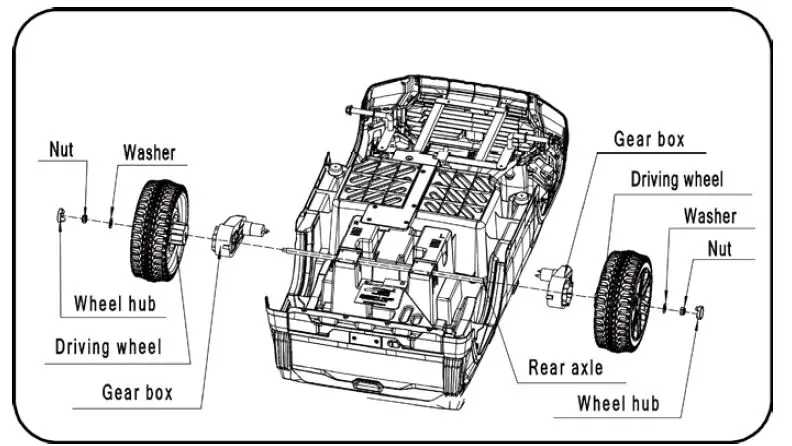 Nut
Washer
Wheel hub
Driving wheel
Gear box
Gear box
Driving wheel
Washer
Nut
Rear axle
Wheel hub