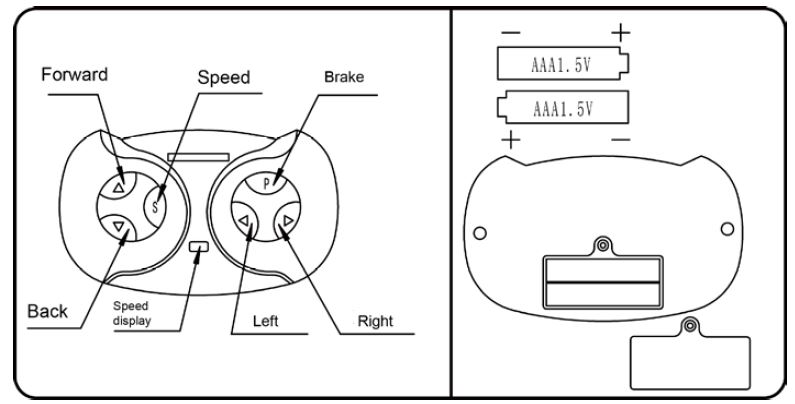 Forward
Speed
Brake
S
P
Back
Speed display
Left
Right

−
+
AAA1.5V
AAA1.5V
+
−