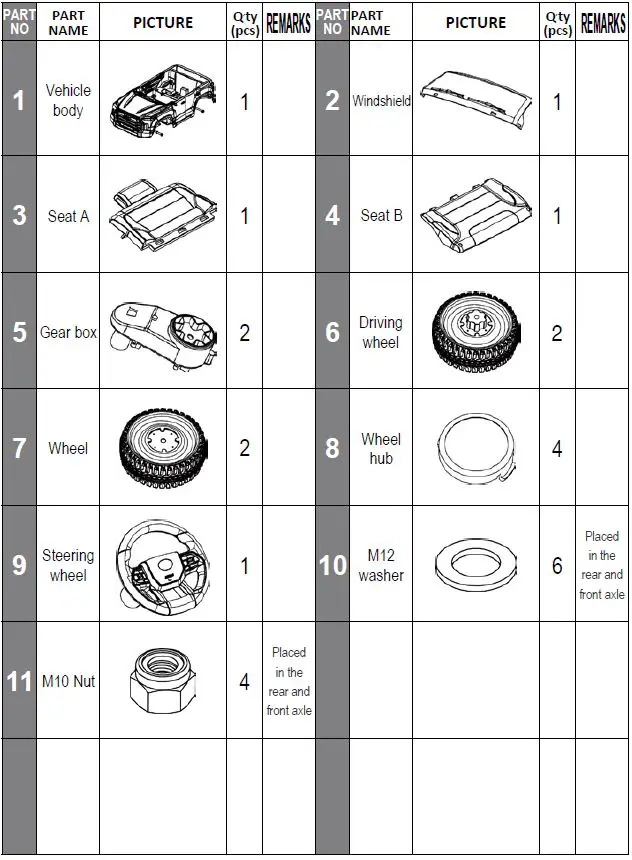 | PART NO | PART NAME | PICTURE | Qty (pcs) | REMARKS | PART NO | PART NAME | PICTURE | Qty (pcs) | REMARKS |
|---|---|---|---|---|---|---|---|---|---|
| 1 | Vehicle body | | 1 | | 2 | Windshield | | 1 | |
| 3 | Seat A | | 1 | | 4 | Seat B | | 1 | |
| 5 | Gear box | | 2 | | 6 | Driving wheel | | 2 | |
| 7 | Wheel | | 2 | | 8 | Wheel hub | | 4 | |
| 9 | Steering wheel | | 1 | | 10 | M12 washer | | 6 | Placed in the rear and front axle |
| 11 | M10 Nut | | 4 | Placed in the rear and front axle | | | | | |
| | | | | | | | | | |