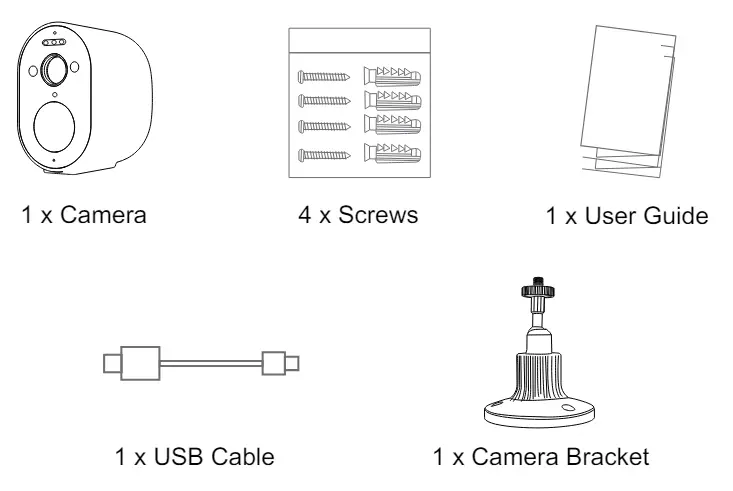 1 x Camera

4 x Screws

1 x User Guide

1 x USB Cable

1 x Camera Bracket