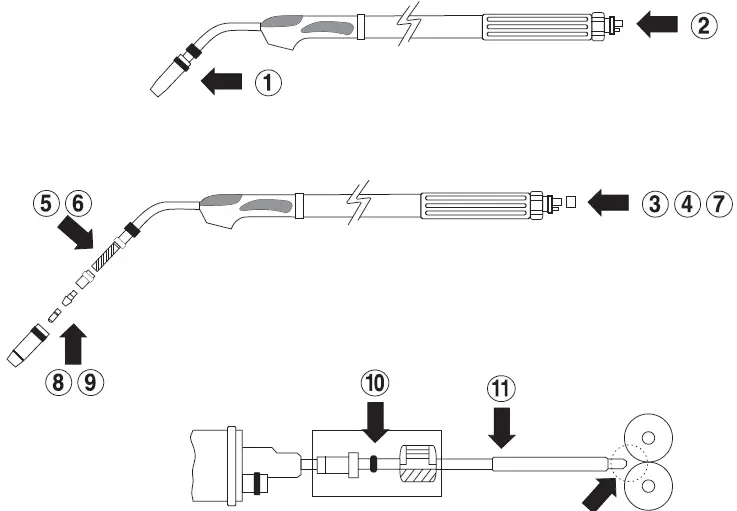 2
1
5 6
3 4 7
8 9
10
11