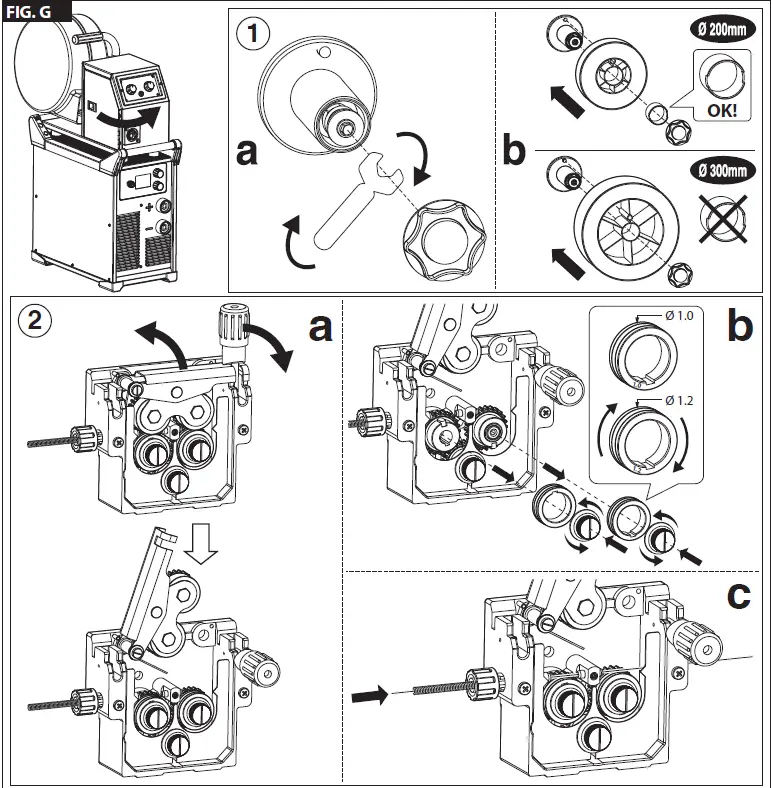 FIG. G

1

a

b

Ø 200mm

OK!

Ø 300mm

2

a

b

Ø 1.0

Ø 1.2

c