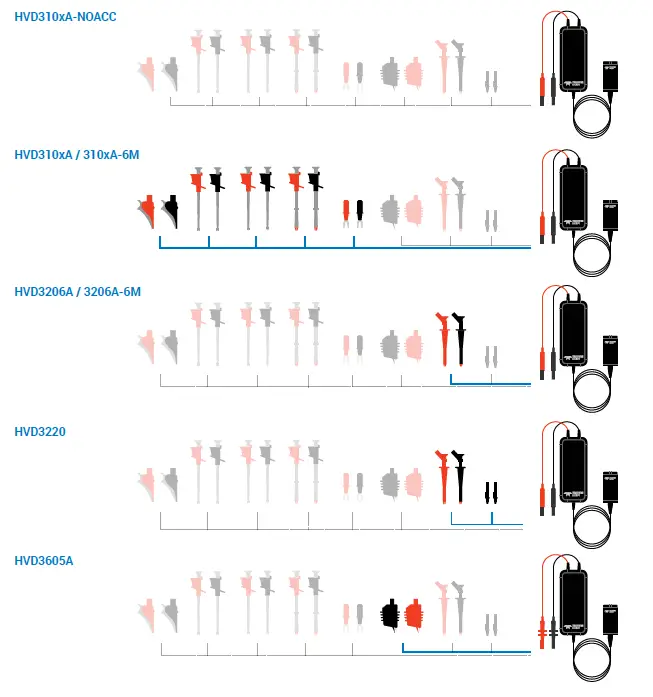 HVD310xA-NOACC

HVD310xA / 310xA-6M

HVD3206A / 3206A-6M

HVD3220

HVD3605A