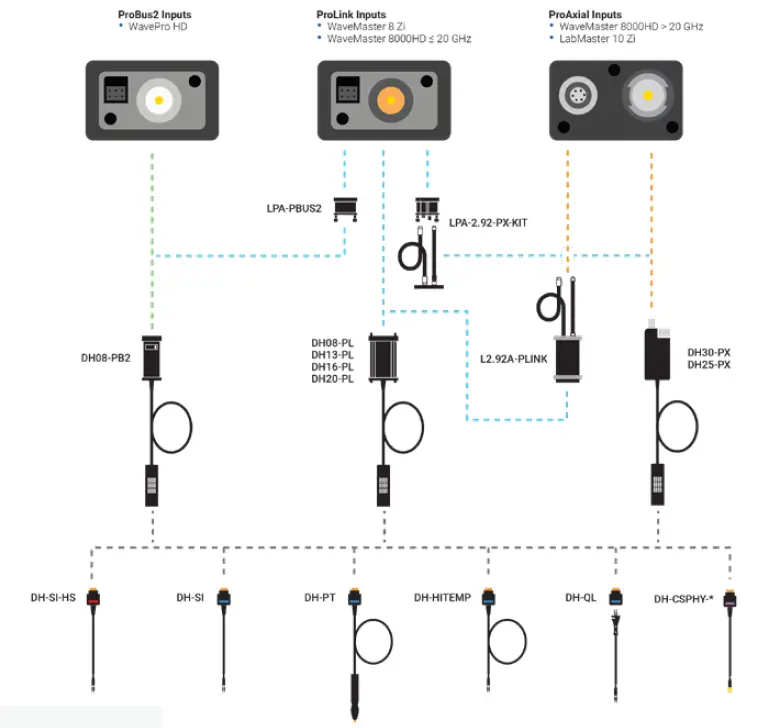 ProBus2 Inputs
• WavePro HD

ProLink Inputs
• WaveMaster 8 Zi
• WaveMaster 8000HD ≤ 20 GHz

ProAxial Inputs
• WaveMaster 8000HD > 20 GHz
• LabMaster 10 Zi

LPA-PBUS2

LPA-2.92-PX-KIT

DH08-PB2

DH08-PL
DH13-PL
DH16-PL
DH20-PL

L2.92A-PLINK

DH30-PX
DH25-PX

DH-SI-HS

DH-SI

DH-PT

DH-HITEMP

DH-QL

DH-CSPHY-*