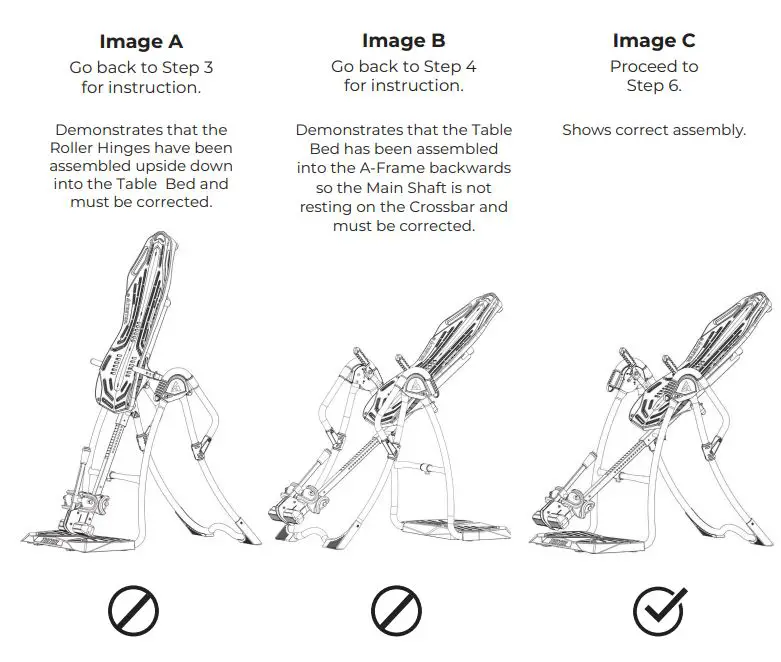 Image A
Go back to Step 3 for instruction.

Demonstrates that the Roller Hinges have been assembled upside down into the Table Bed and must be corrected.

Image B
Go back to Step 4 for instruction.

Demonstrates that the Table Bed has been assembled into the A-Frame backwards so the Main Shaft is not resting on the Crossbar and must be corrected.

Image C
Proceed to Step 6.

Shows correct assembly.