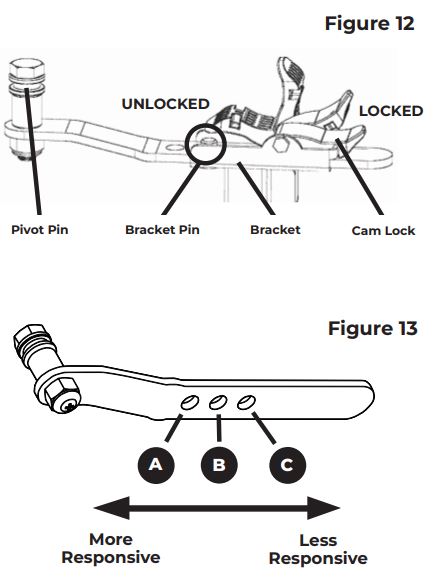 Figure 12

UNLOCKED

LOCKED

Pivot Pin

Bracket Pin

Bracket

Cam Lock

Figure 13

A

B

C

More Responsive

Less Responsive