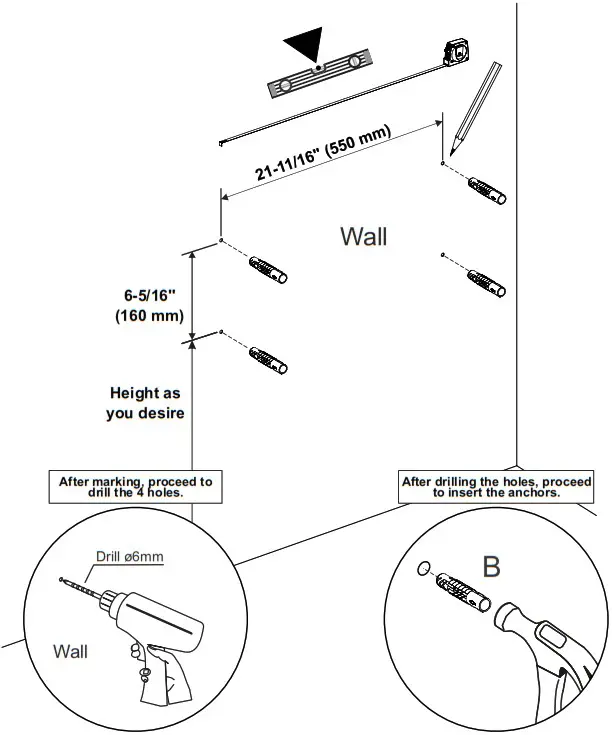 21-11/16" (550 mm)

Wall

6-5/16"
(160 mm)

Height as you desire

After marking, proceed to drill the 4 holes.

After drilling the holes, proceed to insert the anchors.

Drill ø6mm

Wall

B