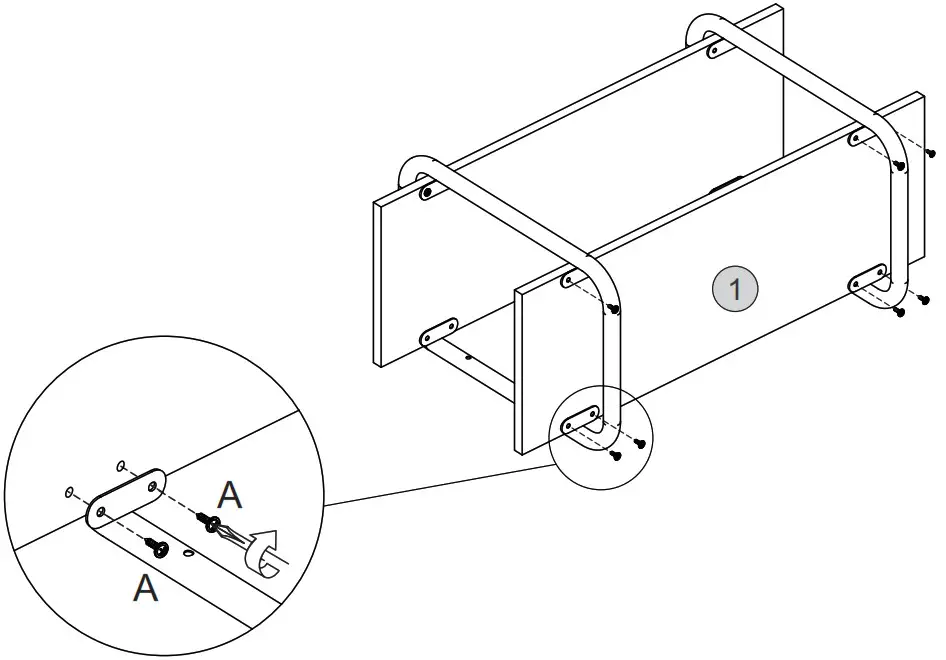 1

A

A