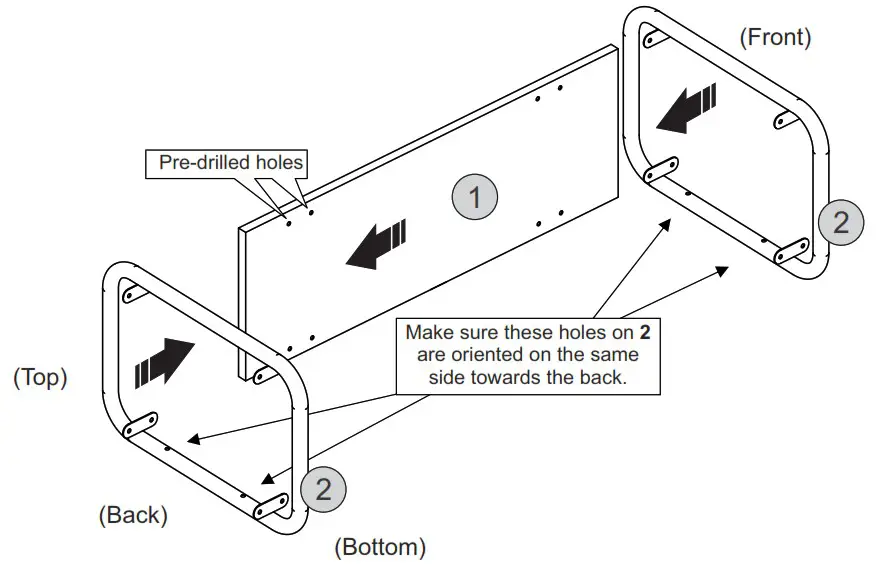 (Front)

Pre-drilled holes

1

2

Make sure these holes on **2** are oriented on the same side towards the back.

(Top)

2

(Back)

(Bottom)