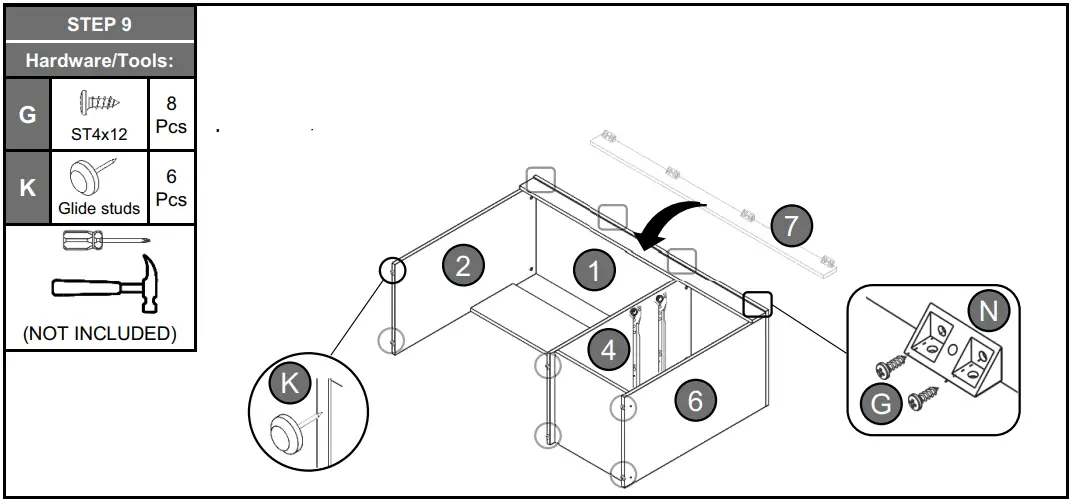 STEP 9

Hardware/Tools:

| G | ST4x12 | 8 Pcs |
|---|---|---|
| K | Glide studs | 6 Pcs |

(NOT INCLUDED)

7

2

1

4

6

K

N

G