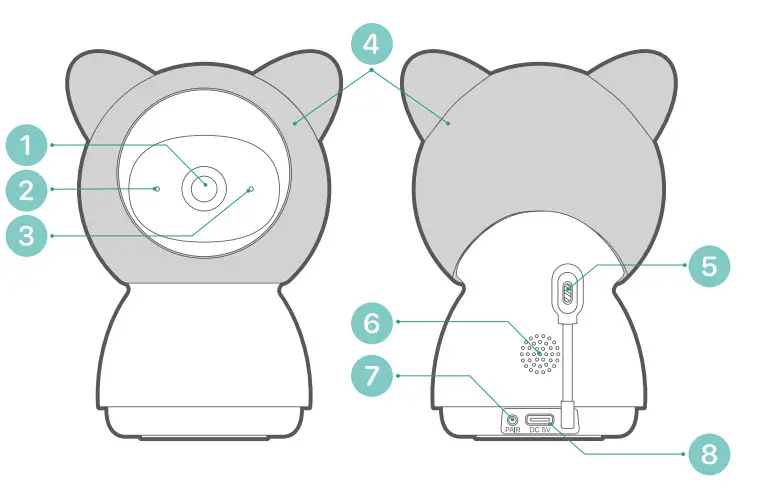 4
1
2
3
5
6
7
PAIR
DC 5V
8