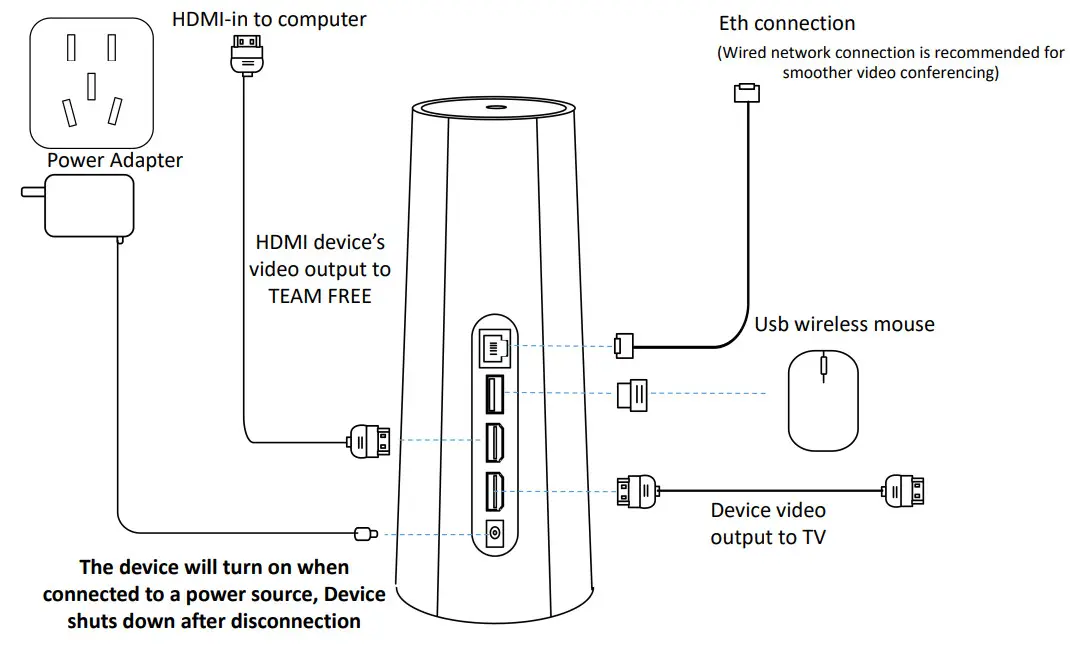 HDMI-in to computer

Eth connection

(Wired network connection is recommended for smoother video conferencing)

Power Adapter

HDMI device's video output to TEAM FREE

Usb wireless mouse

Device video output to TV

The device will turn on when connected to a power source, Device shuts down after disconnection