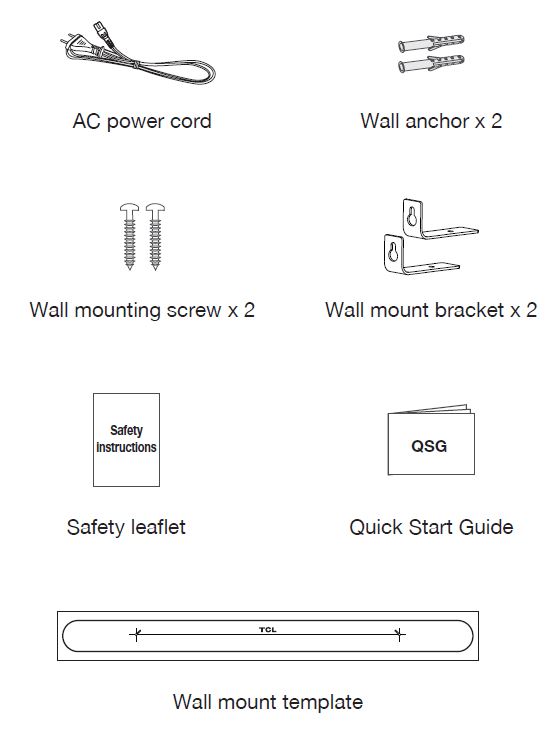 AC power cord

Wall anchor x 2

Wall mounting screw x 2

Wall mount bracket x 2

Safety Instructions

Safety leaflet

QSG

Quick Start Guide

TCL

Wall mount template