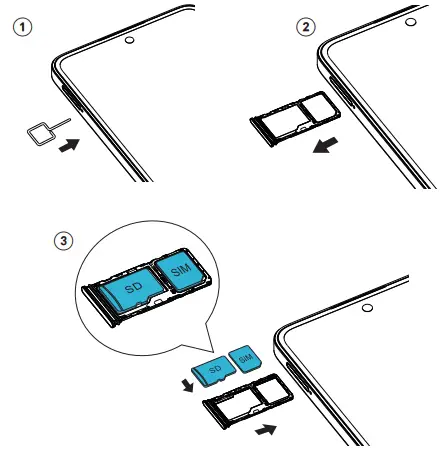 1
2
3
SD
SIM
SD
SIM