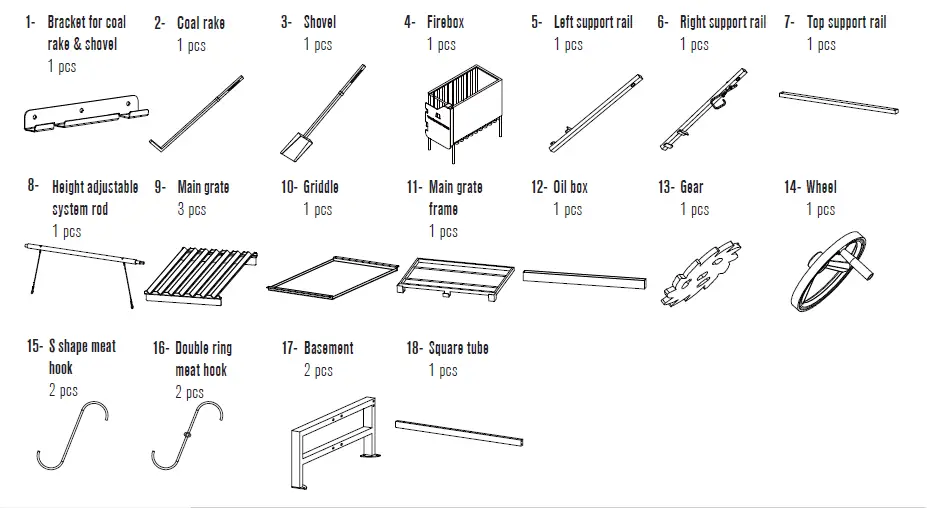 1- Bracket for coal rake & shovel
1 pcs

2- Coal rake
1 pcs

3- Shovel
1 pcs

4- Firebox
1 pcs

5- Left support rail
1 pcs

6- Right support rail
1 pcs

7- Top support rail
1 pcs

8- Height adjustable system rod
1 pcs

9- Main grate
3 pcs

10- Griddle
1 pcs

11- Main grate frame
1 pcs

12- Oil box
1 pcs

13- Gear
1 pcs

14- Wheel
1 pcs

15- S shape meat hook
2 pcs

16- Double ring meat hook
2 pcs

17- Basement
2 pcs

18- Square tube
1 pcs