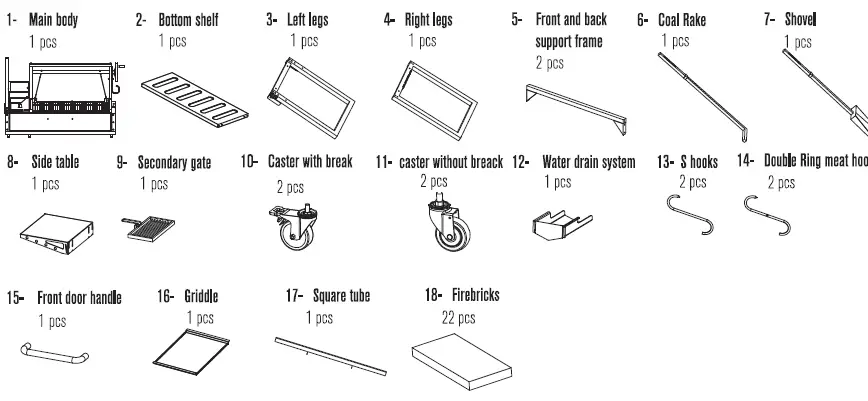 1- Main body
1 pcs

2- Bottom shelf
1 pcs

3- Left legs
1 pcs

4- Right legs
1 pcs

5- Front and back support frame
2 pcs

6- Coal Rake
1 pcs

7- Shovel
1 pcs

8- Side table
1 pcs

9- Secondary gate
1 pcs

10- Caster with break
2 pcs

11- caster without breack
2 pcs

12- Water drain system
1 pcs

13- S hooks
2 pcs

14- Double Ring meat hoo
2 pcs

15- Front door handle
1 pcs

16- Griddle
1 pcs

17- Square tube
1 pcs

18- Firebricks
22 pcs