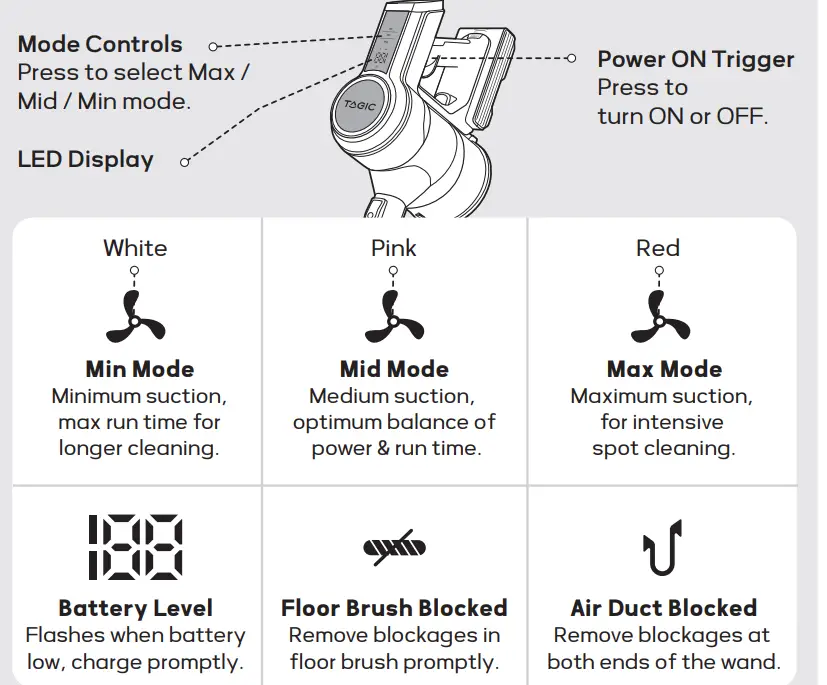 Mode Controls
Press to select Max / Mid / Min mode.

LED Display

TAGIC

Power ON Trigger
Press to turn ON or OFF.

White

Min Mode
Minimum suction, max run time for longer cleaning.

Pink

Mid Mode
Medium suction, optimum balance of power & run time.

Red

Max Mode
Maximum suction, for intensive spot cleaning.

188

Battery Level
Flashes when battery low, charge promptly.

Floor Brush Blocked
Remove blockages in floor brush promptly.

Air Duct Blocked
Remove blockages at both ends of the wand.