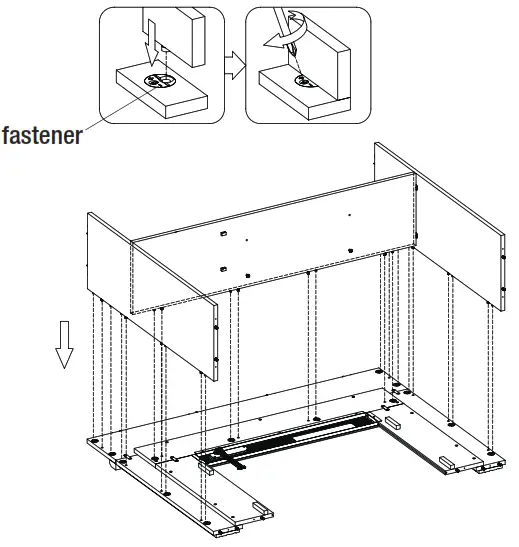 fastener