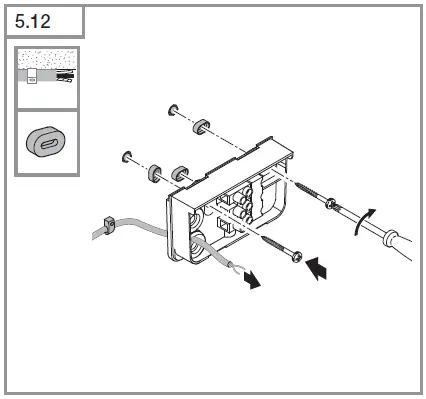 5.12