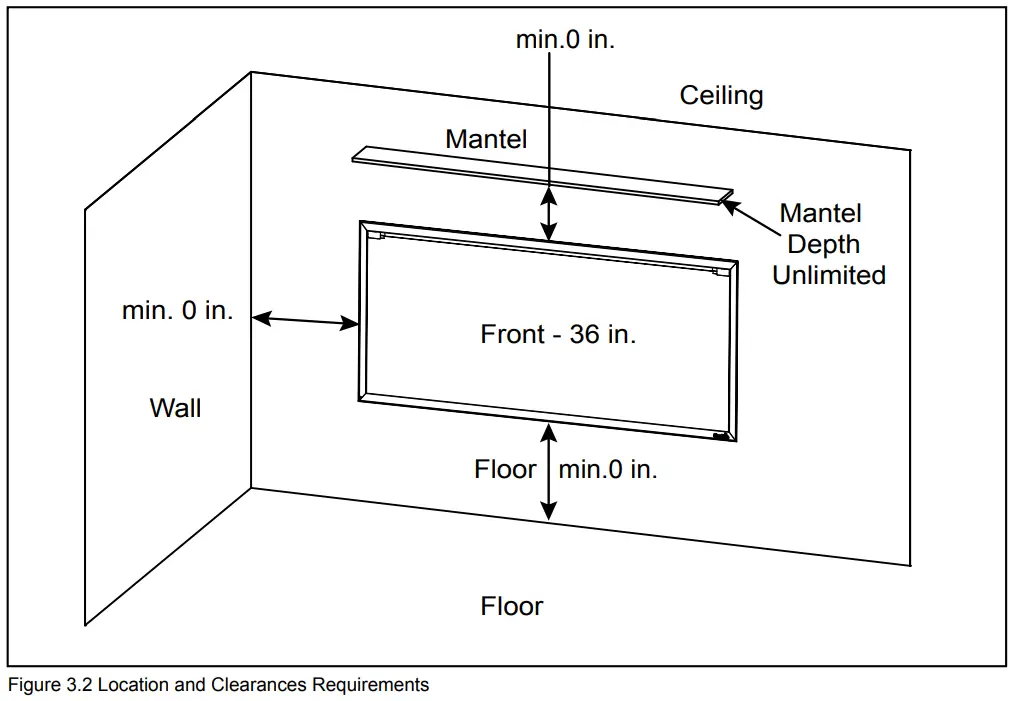 min.0 in.

Ceiling

Mantel

Mantel Depth Unlimited

min. 0 in.

Front - 36 in.

Wall

Floor min.0 in.

Floor

Figure 3.2 Location and Clearances Requirements