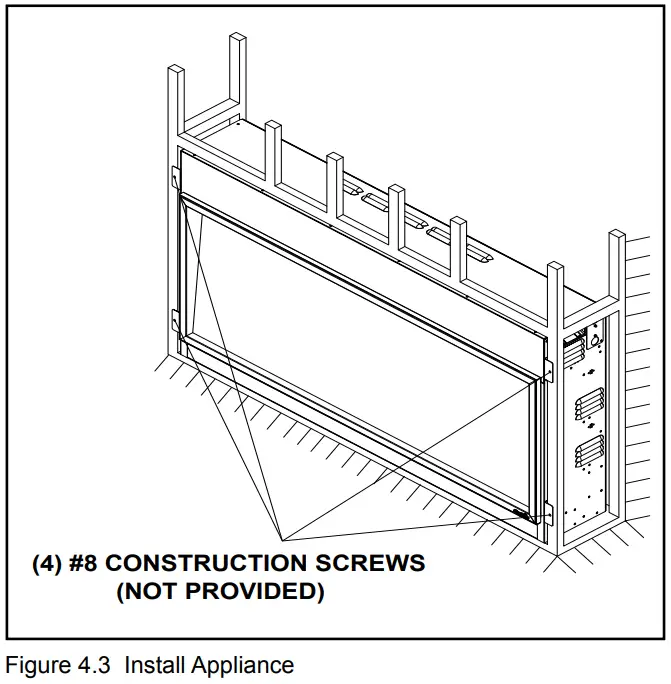 (4) #8 CONSTRUCTION SCREWS
(NOT PROVIDED)

Figure 4.3 Install Appliance