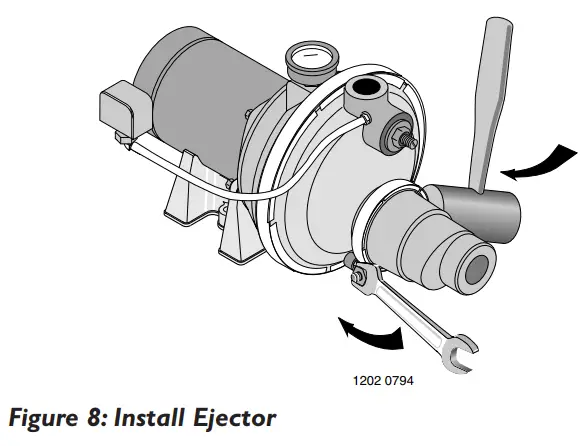 1202 0794

Figure 8: Install Ejector