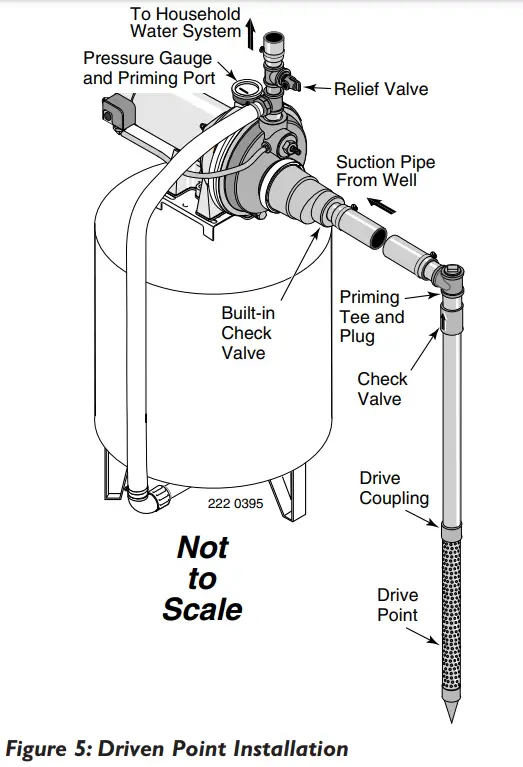 To Household Water System

Pressure Gauge and Priming Port

Relief Valve

Suction Pipe From Well

Built-in Check Valve

Priming Tee and Plug

Check Valve

Drive Coupling

222 0395

Not to Scale

Drive Point

Figure 5: Driven Point Installation