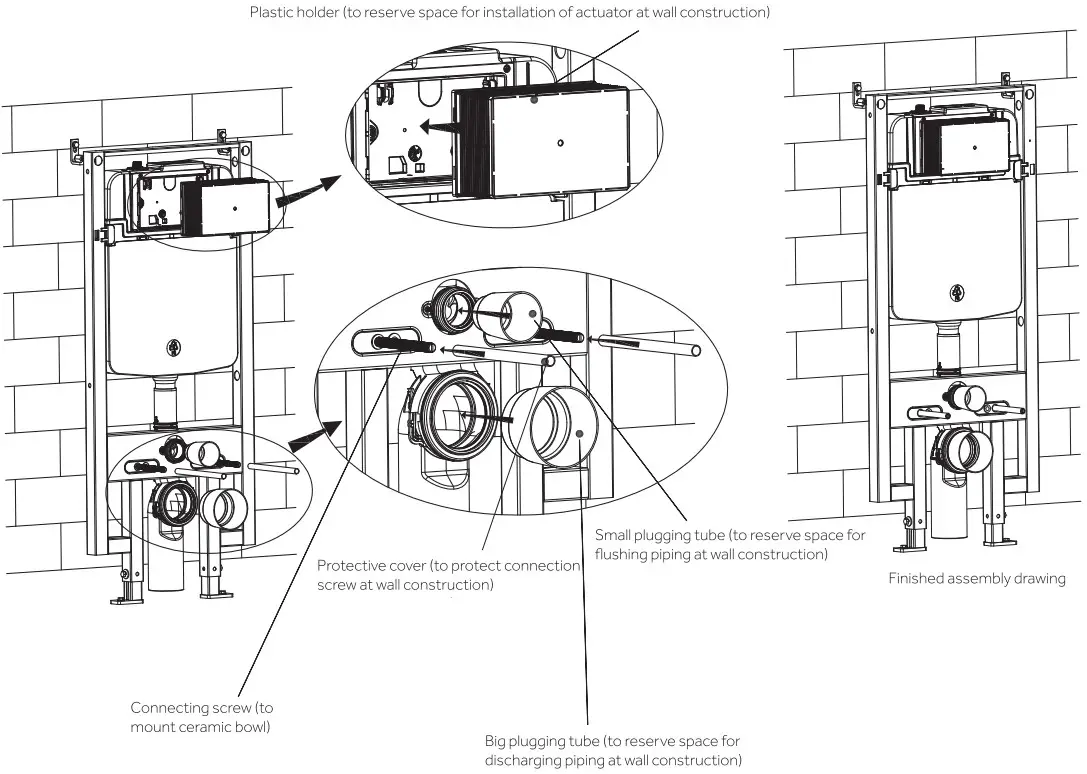 Plastic holder (to reserve space for installation of actuator at wall construction)

Small plugging tube (to reserve space for flushing piping at wall construction)

Protective cover (to protect connection screw at wall construction)

Finished assembly drawing

Connecting screw (to mount ceramic bowl)

Big plugging tube (to reserve space for discharging piping at wall construction)