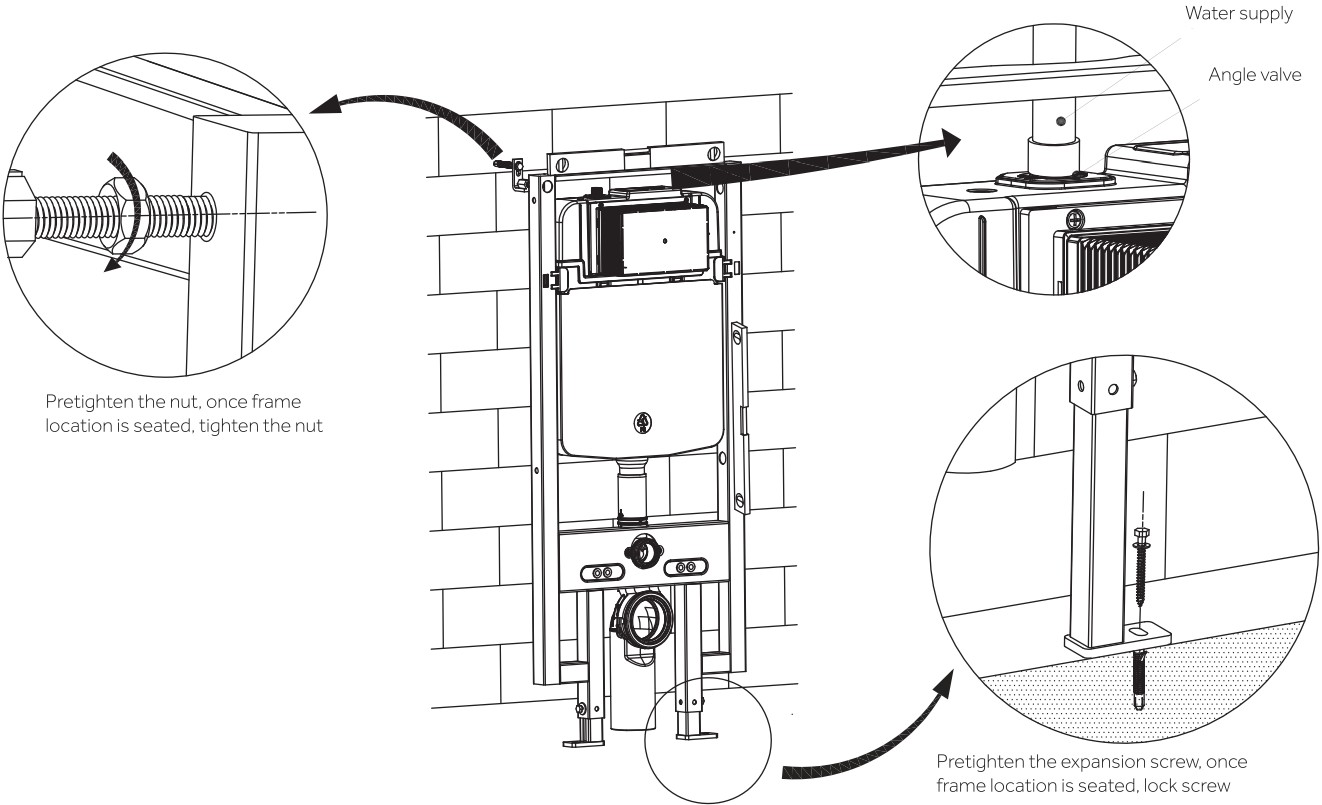 Water supply

Angle valve

Pretighten the nut, once frame location is seated, tighten the nut

Pretighten the expansion screw, once frame location is seated, lock screw