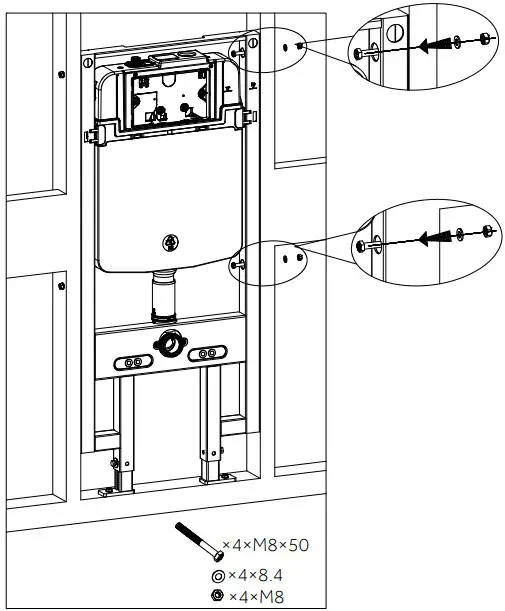 ×4×M8×50
×4×8.4
×4×M8