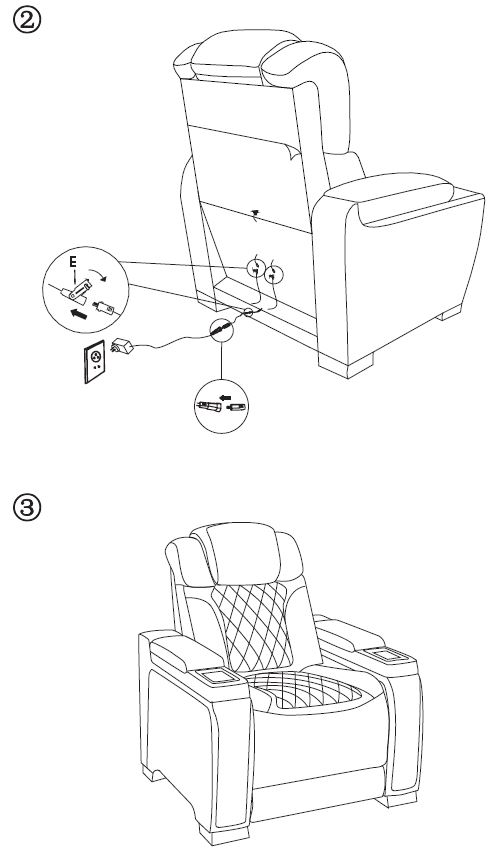 ②

E

③