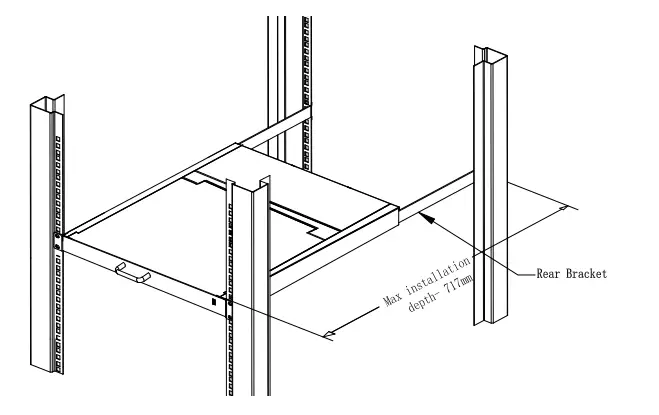 Rear Bracket

Max installation depth- 717mm