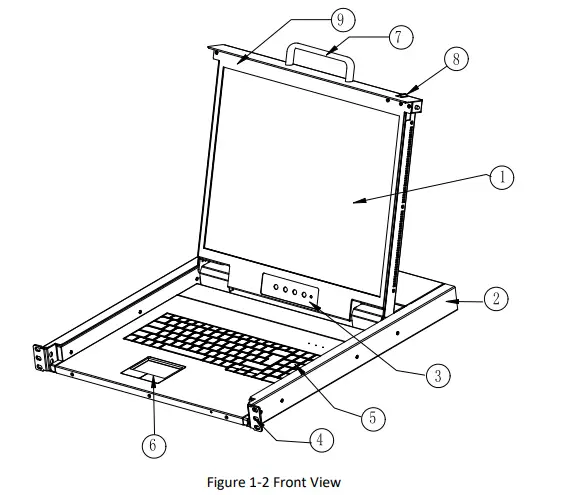 9
7
8
1
2
3
5
4
6

Figure 1-2 Front View