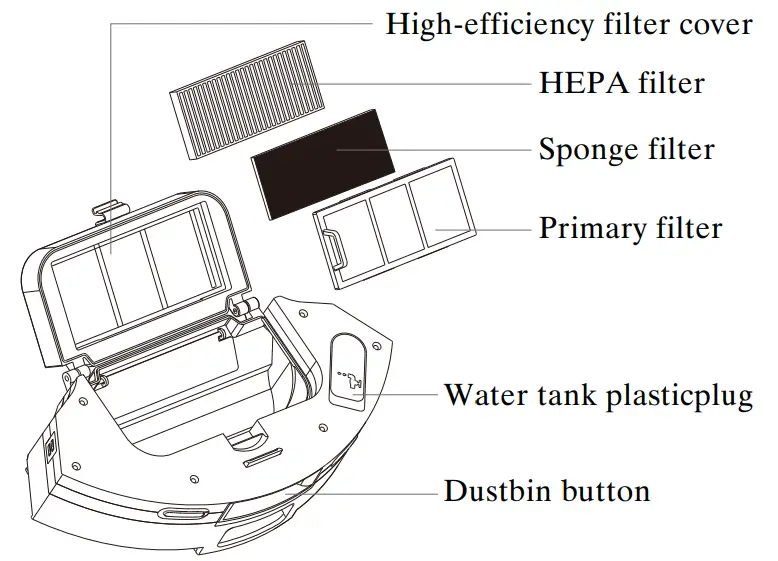 High-efficiency filter cover

HEPA filter

Sponge filter

Primary filter

Water tank plasticplug

Dustbin button