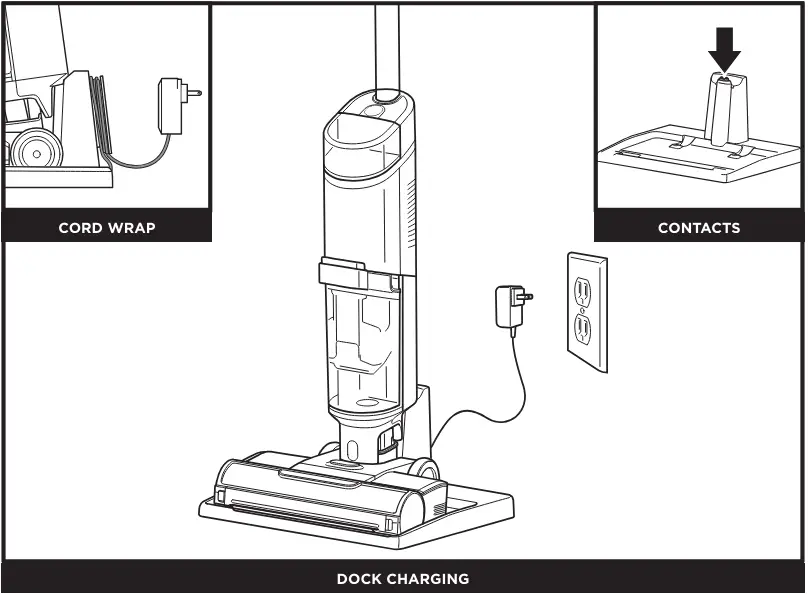 CORD WRAP

CONTACTS

DOCK CHARGING