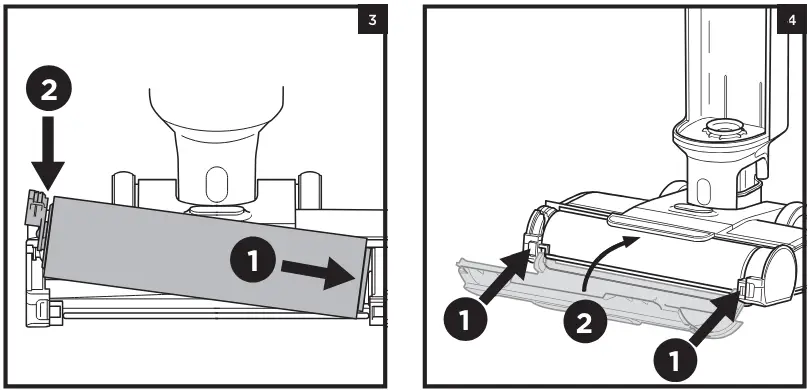 3

2

1

4

1

2

1