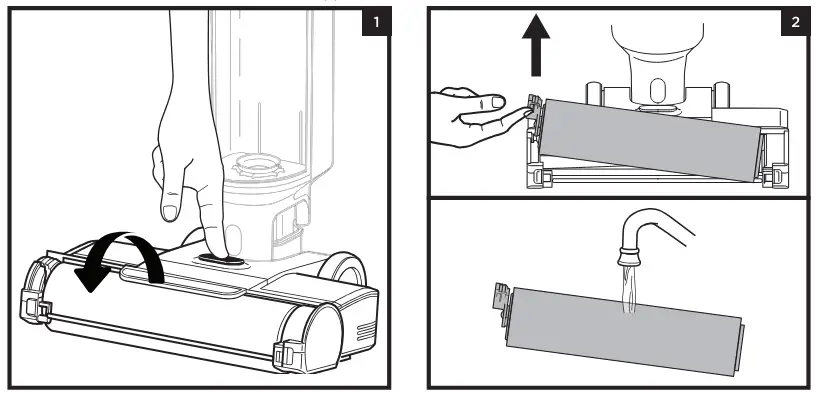 1

2