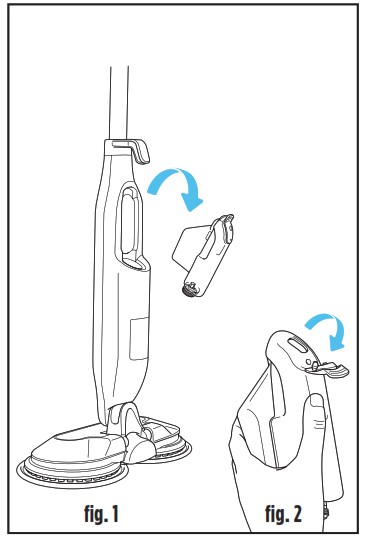 fig. 1

fig. 2