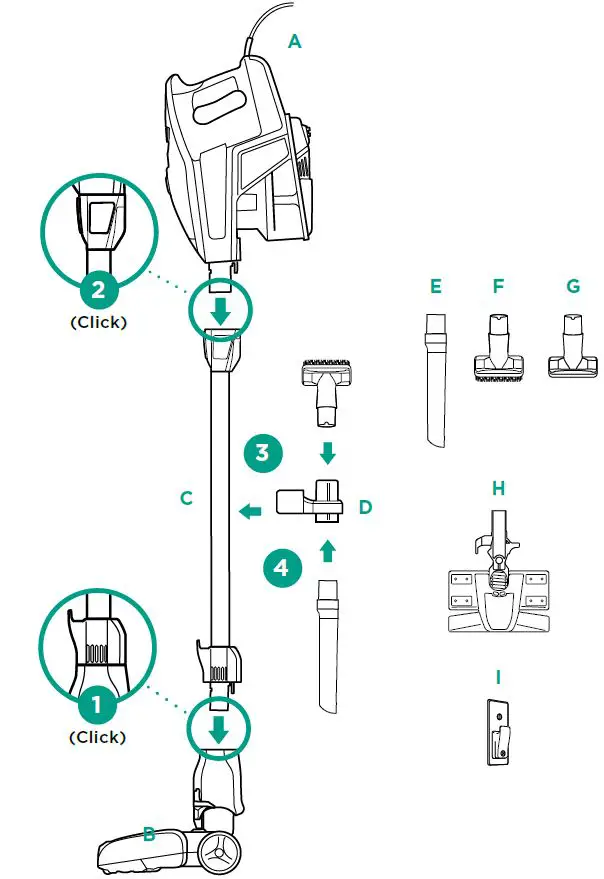 A

2
(Click)

E F G

3

C D

4

H

1
(Click)

I

B