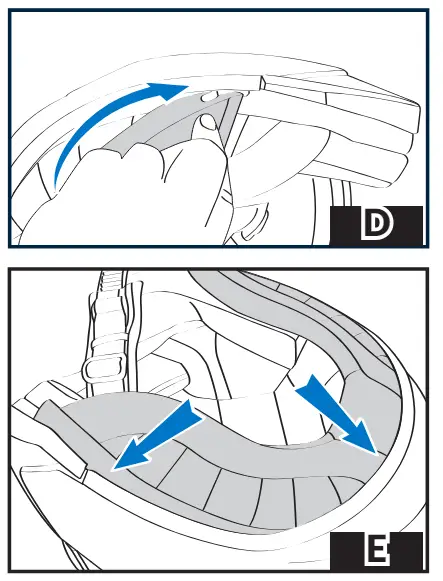 D

E