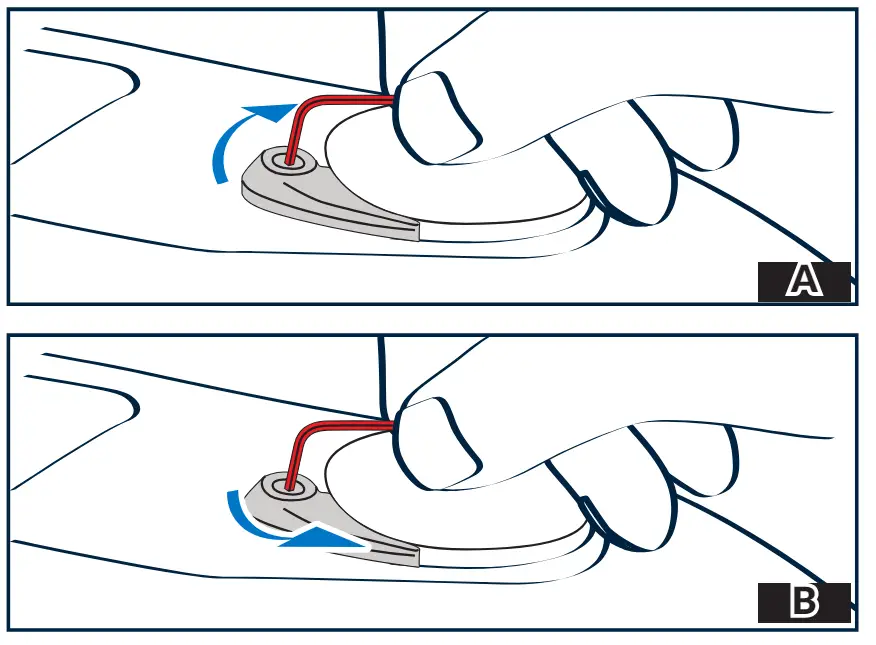 A

B