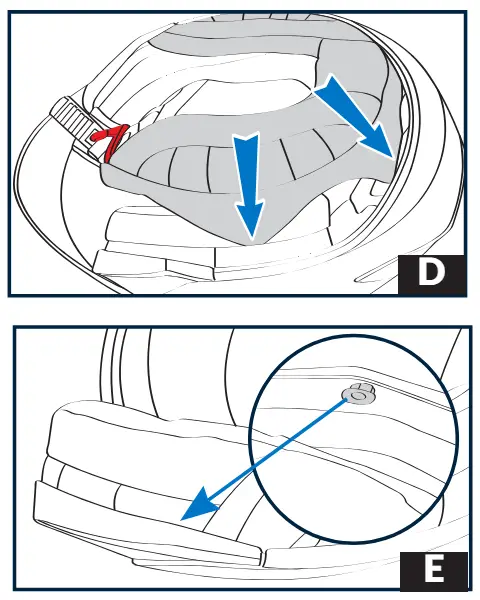 D

E