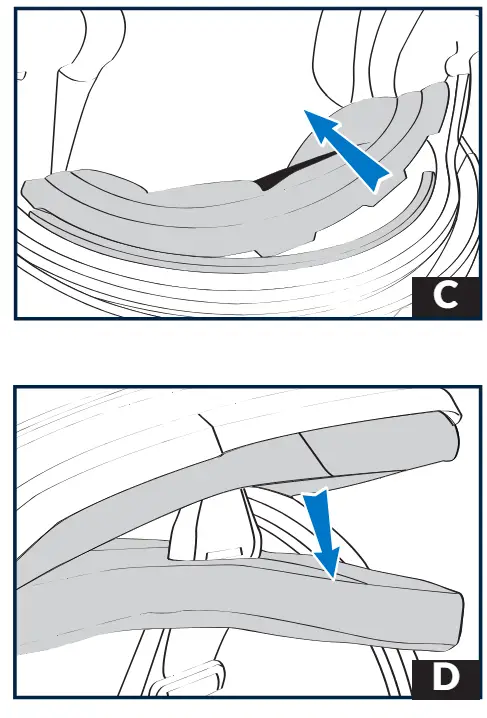 C

D