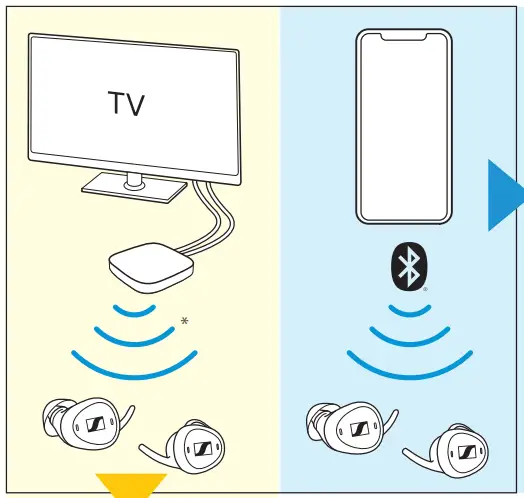 TV

*