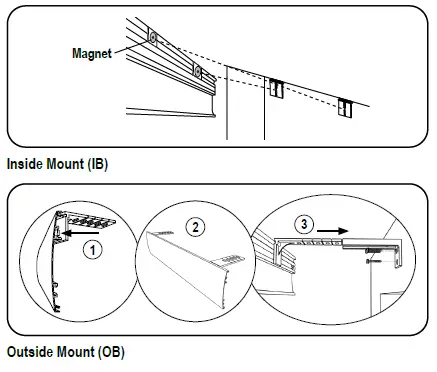 Magnet

Inside Mount (IB)

1

2

3

Outside Mount (OB)