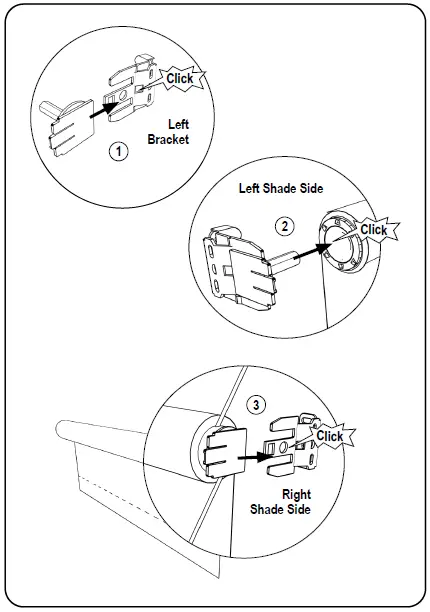 Click

Left Bracket

1

Left Shade Side

2

Click

3

Click

Right Shade Side